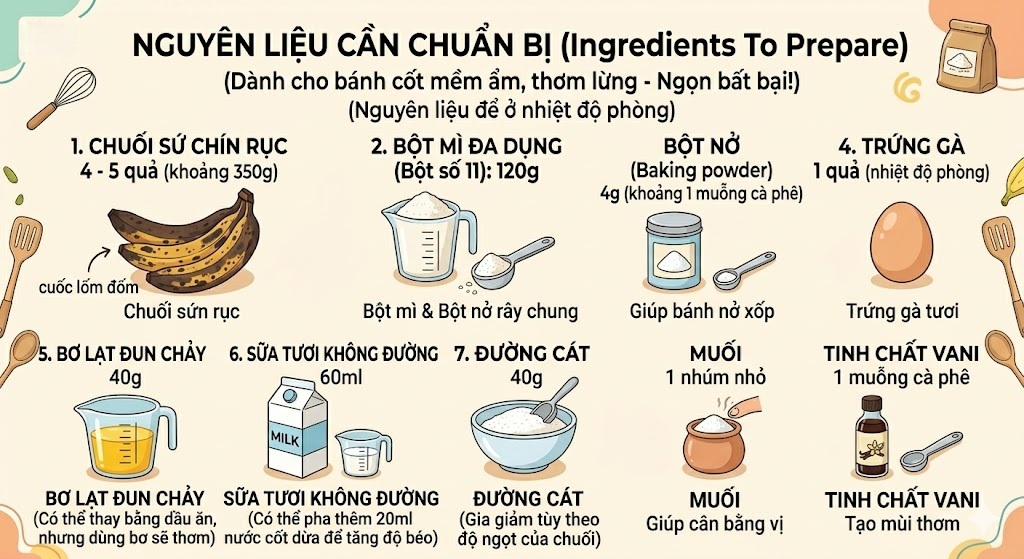 NGUYÊN LIỆU CẦN CHUẨN BỊ (Ingredients To Prepare)
(Dành cho bánh cốt mềm ẩm, thơm lừng - Ngọn bất bại!)
(Nguyên liệu để ở nhiệt độ phòng)

1. CHUỐI SỨ CHÍN RỤC
4 - 5 quả (khoảng 350g)
cuốc lốm đốm
Chuối sứn rục

2. BỘT MÌ ĐA DỤNG
(Bột số 11): 120g
Bột mì & Bột nở rây chung

BỘT NỞ
(Baking powder)
4g (khoảng 1 muỗng cà phê)
Giúp bánh nở xốp

4. TRỨNG GÀ
1 quả (nhiệt độ phòng)
Trứng gà tươi

5. BƠ LẠT ĐUN CHẢY
40g
BƠ LẠT ĐUN CHẢY
(Có thể thay bằng dầu ăn, nhưng dùng bơ sẽ thơm)

6. SỮA TƯƠI KHÔNG ĐƯỜNG
60ml
MILK
SỮA TƯƠI KHÔNG ĐƯỜNG
(Có thể pha thêm 20ml nước cốt dừa để tăng độ béo)

7. ĐƯỜNG CÁT
40g
ĐƯỜNG CÁT
(Gia giảm tùy theo độ ngọt của chuối)

MUỐI
1 nhúm nhỏ
MUỐI
Giúp cân bằng vị

TINH CHẤT VANI
1 muỗng cà phê
TINH CHẤT VANI
Tạo mùi thơm